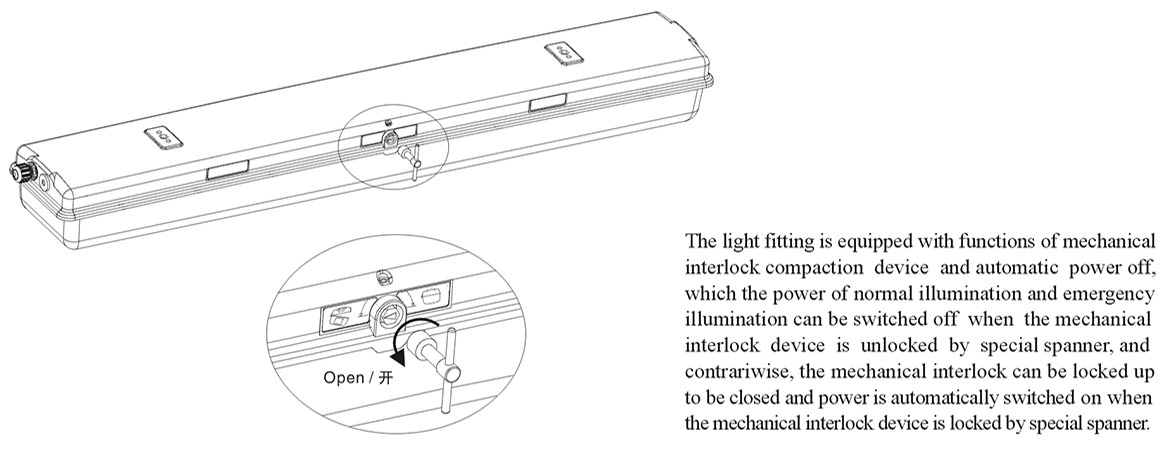 Open / 开

The light fitting is equipped with functions of mechanical interlock compaction device and automatic power off, which the power of normal illumination and emergency illumination can be switched off when the mechanical interlock device is unlocked by special spanner, and contrariwise, the mechanical interlock can be locked up to be closed and power is automatically switched on when the mechanical interlock device is locked by special spanner.