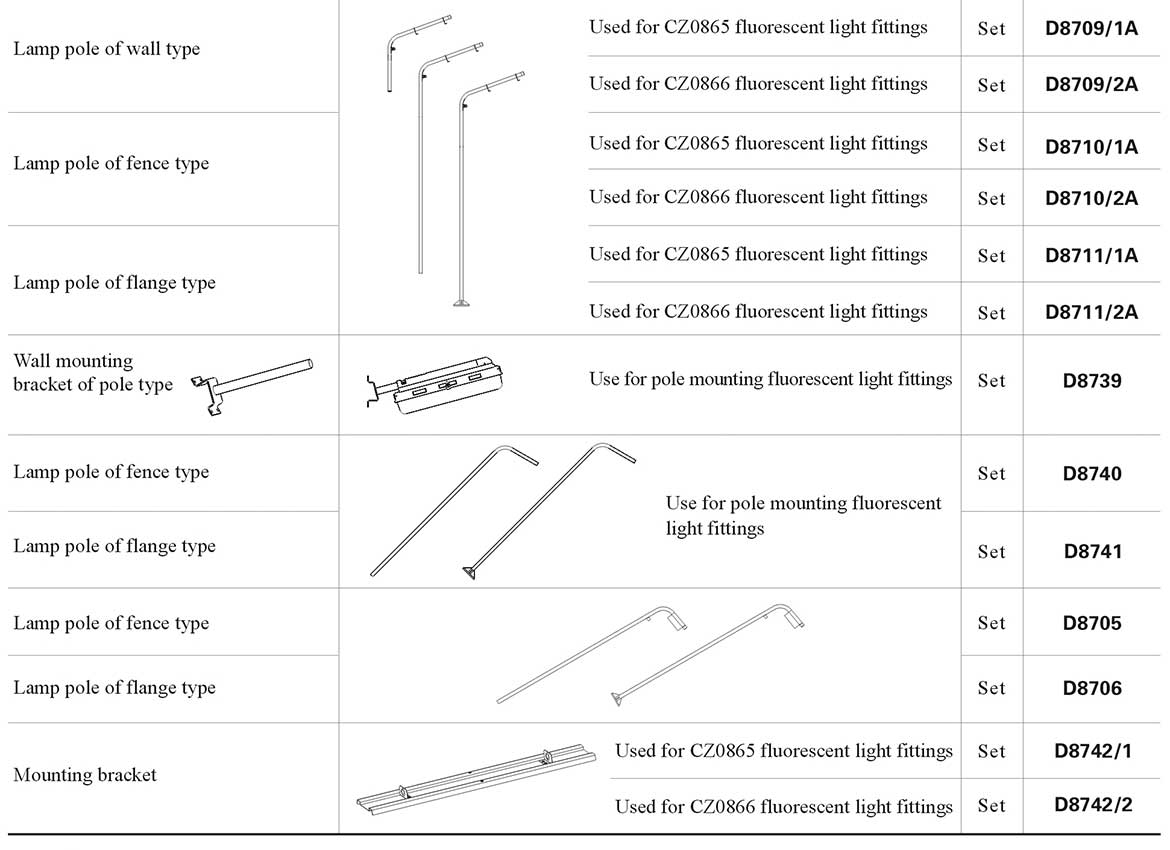 | | | | |
|---|---|---|---|
| Lamp pole of wall type | Used for CZ0865 fluorescent light fittings | Set | D8709/1A |
| | Used for CZ0866 fluorescent light fittings | Set | D8709/2A |
| Lamp pole of fence type | Used for CZ0865 fluorescent light fittings | Set | D8710/1A |
| | Used for CZ0866 fluorescent light fittings | Set | D8710/2A |
| Lamp pole of flange type | Used for CZ0865 fluorescent light fittings | Set | D8711/1A |
| | Used for CZ0866 fluorescent light fittings | Set | D8711/2A |
| Wall mounting bracket of pole type | Use for pole mounting fluorescent light fittings | Set | D8739 |
| Lamp pole of fence type | Use for pole mounting fluorescent light fittings | Set | D8740 |
| Lamp pole of flange type | | Set | D8741 |
| Lamp pole of fence type | | Set | D8705 |
| Lamp pole of flange type | | Set | D8706 |
| Mounting bracket | Used for CZ0865 fluorescent light fittings | Set | D8742/1 |
| | Used for CZ0866 fluorescent light fittings | Set | D8742/2 |