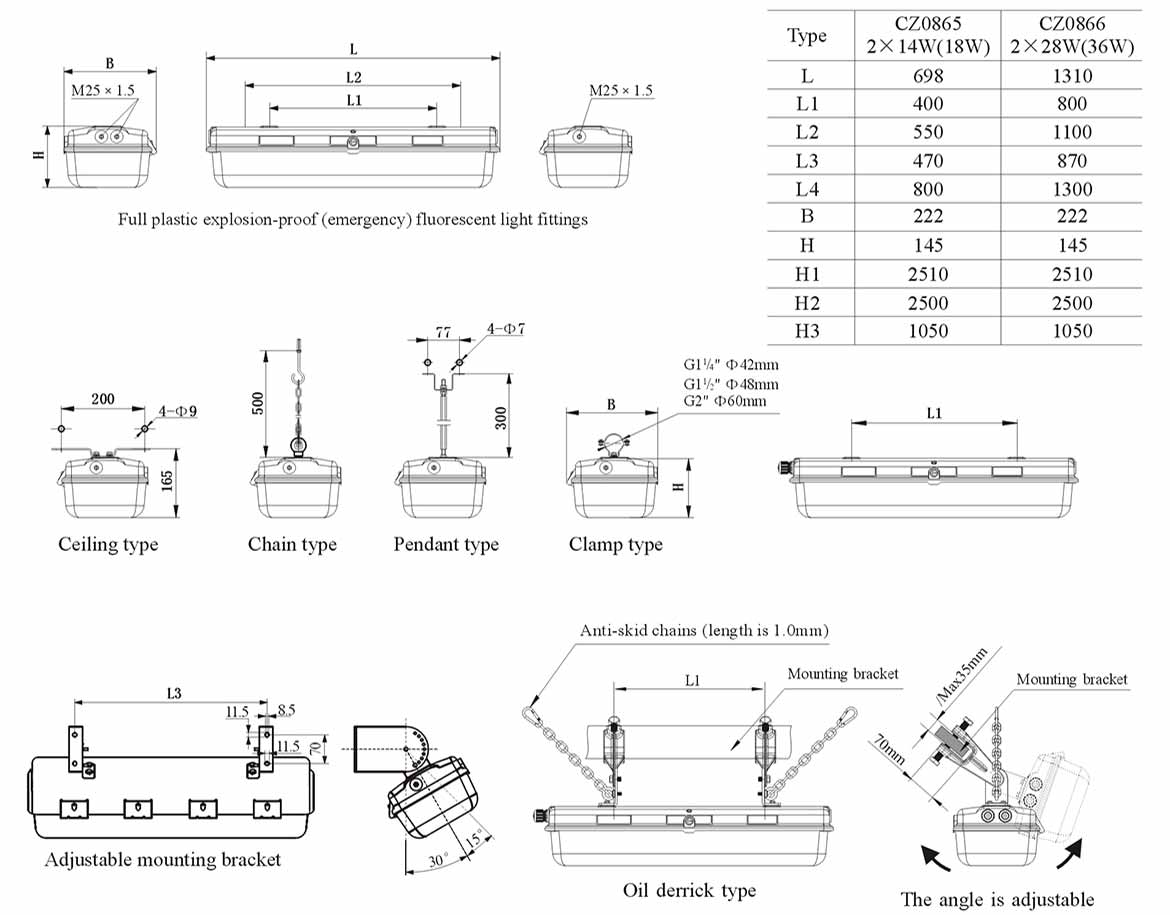 B

M25 × 1.5

H

L

L2

L1

M25 × 1.5

Full plastic explosion-proof (emergency) fluorescent light fittings

| Type | CZ0865 2×14W(18W) | CZ0866 2×28W(36W) |
|---|---|---|
| L | 698 | 1310 |
| L1 | 400 | 800 |
| L2 | 550 | 1100 |
| L3 | 470 | 870 |
| L4 | 800 | 1300 |
| B | 222 | 222 |
| H | 145 | 145 |
| H1 | 2510 | 2510 |
| H2 | 2500 | 2500 |
| H3 | 1050 | 1050 |

200

4-Φ9

165

Ceiling type

500

Chain type

77

4-Φ7

300

Pendant type

G1¼" Φ42mm
G1½" Φ48mm
G2" Φ60mm

B

H

Clamp type

L1

L3

11.5

8.5

11.5

70

Adjustable mounting bracket

30°

15°

Anti-skid chains (length is 1.0mm)

L1

Mounting bracket

Oil derrick type

/Max35mm

70mm

Mounting bracket

The angle is adjustable