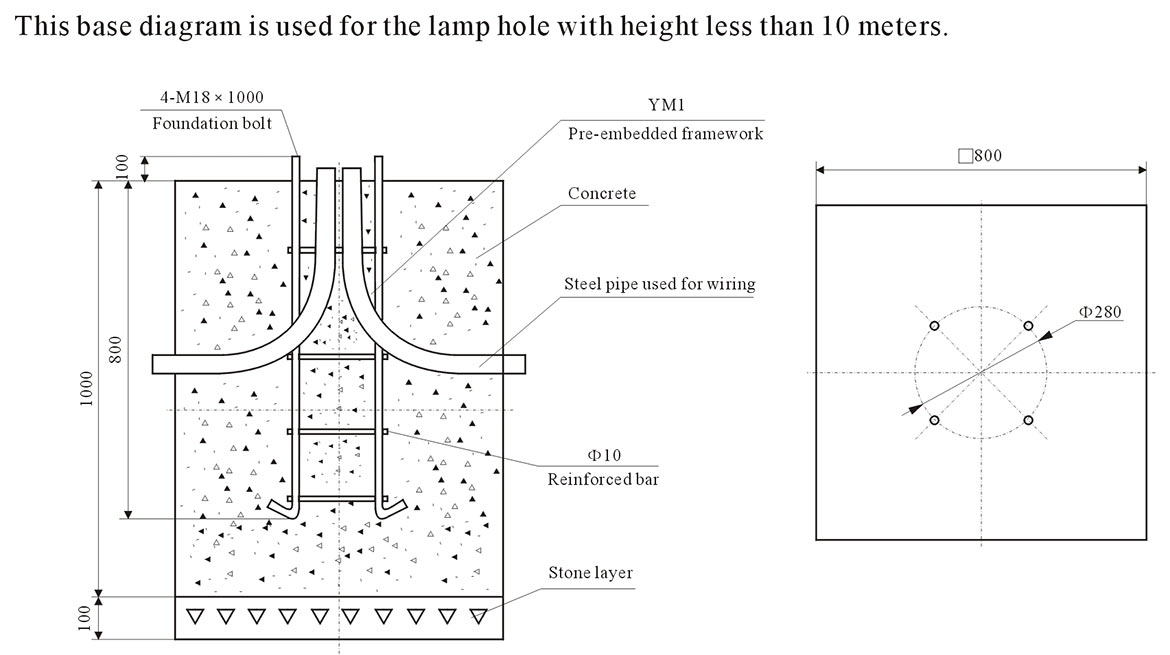 This base diagram is used for the lamp hole with height less than 10 meters.

4-M18 × 1000
Foundation bolt

YM1
Pre-embedded framework

Concrete

Steel pipe used for wiring

Φ10
Reinforced bar

Stone layer

100
800
1000
100

□800

Φ280