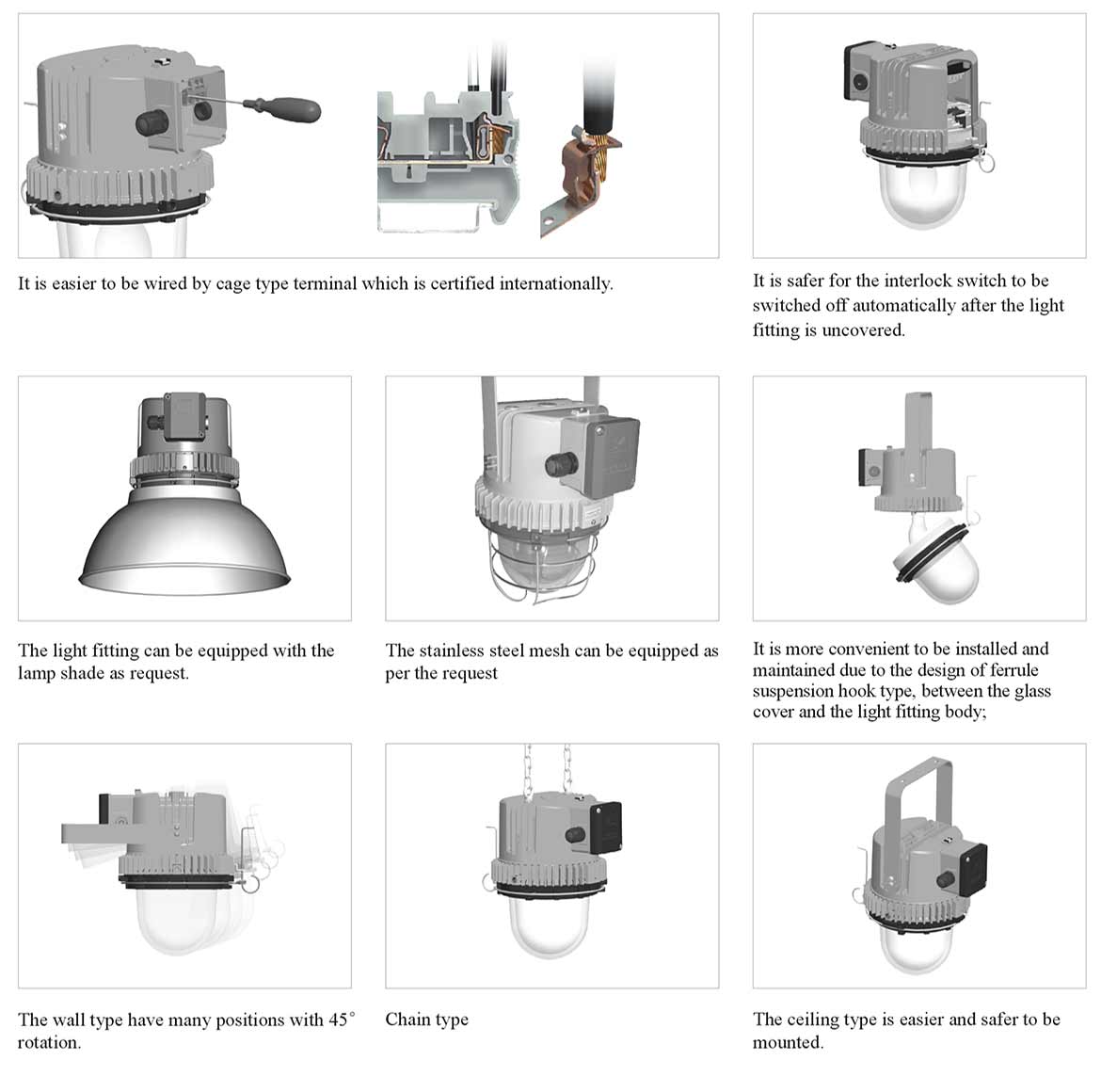 It is easier to be wired by cage type terminal which is certified internationally.

It is safer for the interlock switch to be switched off automatically after the light fitting is uncovered.

The light fitting can be equipped with the lamp shade as request.

The stainless steel mesh can be equipped as per the request

It is more convenient to be installed and maintained due to the design of ferrule suspension hook type, between the glass cover and the light fitting body;

The wall type have many positions with 45° rotation.

Chain type

The ceiling type is easier and safer to be mounted.