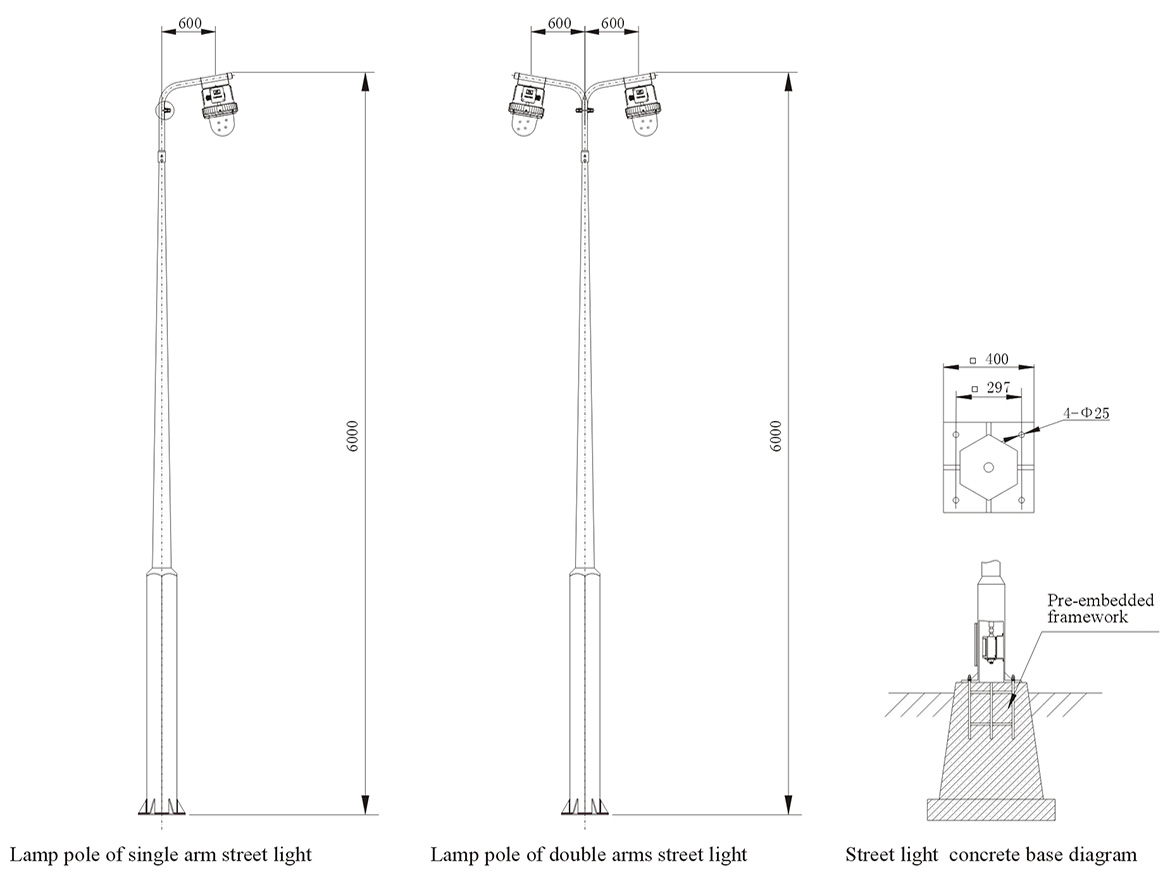 600

6000

Lamp pole of single arm street light

600 600

6000

Lamp pole of double arms street light

□ 400
□ 297
4-Φ25

Pre-embedded framework

Street light concrete base diagram