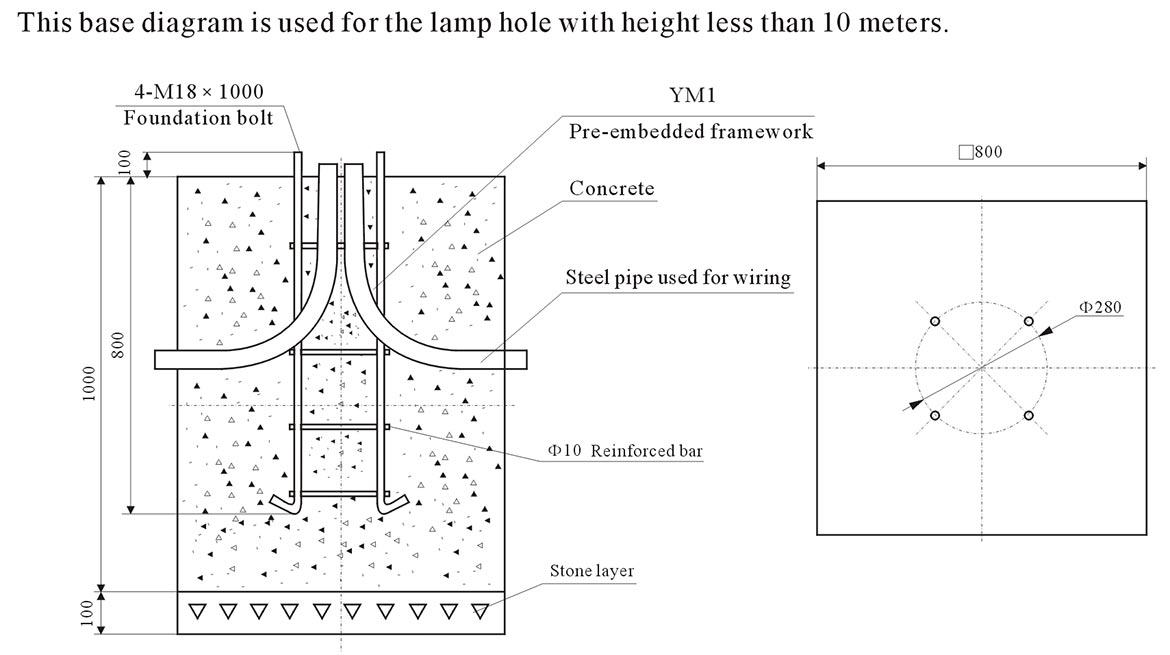 This base diagram is used for the lamp hole with height less than 10 meters.

4-M18 × 1000
Foundation bolt

YM1
Pre-embedded framework

Concrete

Steel pipe used for wiring

Φ10 Reinforced bar

Stone layer

100

800

1000

100

□800

Φ280